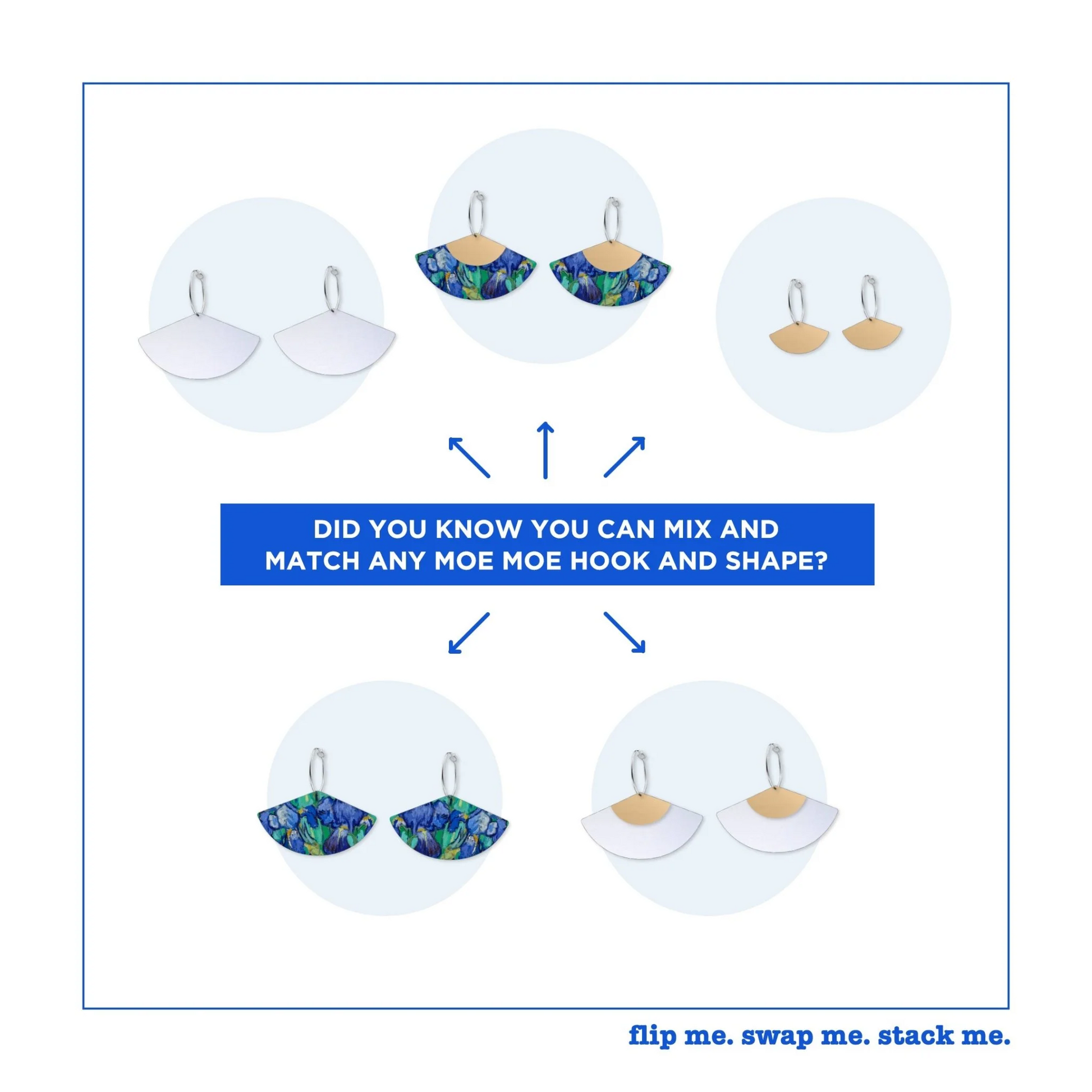 DID YOU KNOW YOU CAN MIX AND MATCH ANY MOE MOE HOOK AND SHAPE?

flip me. swap me. stack me.